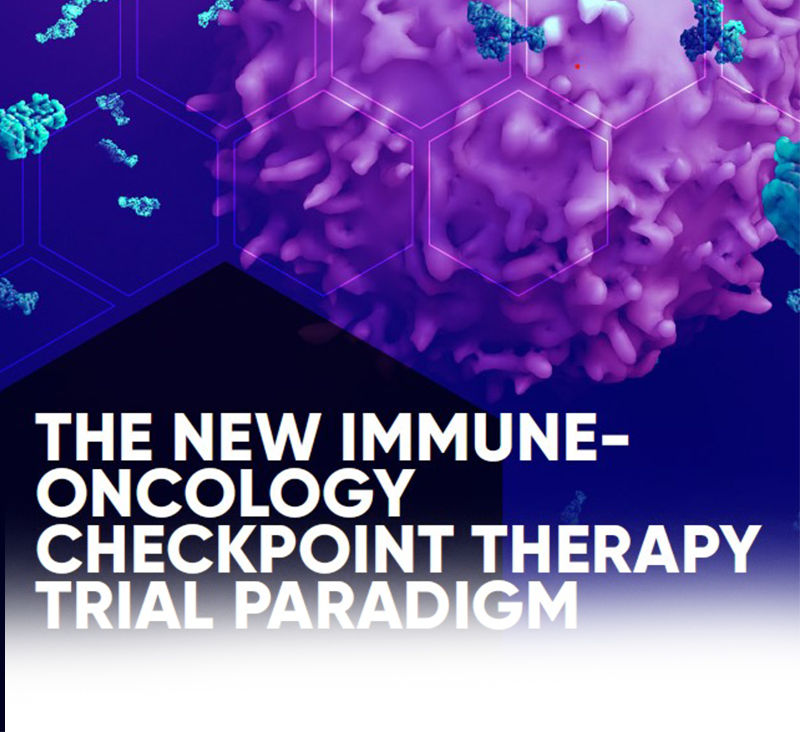 THE NEW IMMUNE-ONCOLOGY CHECKPOINT THERAPY TRIAL PARADIGM